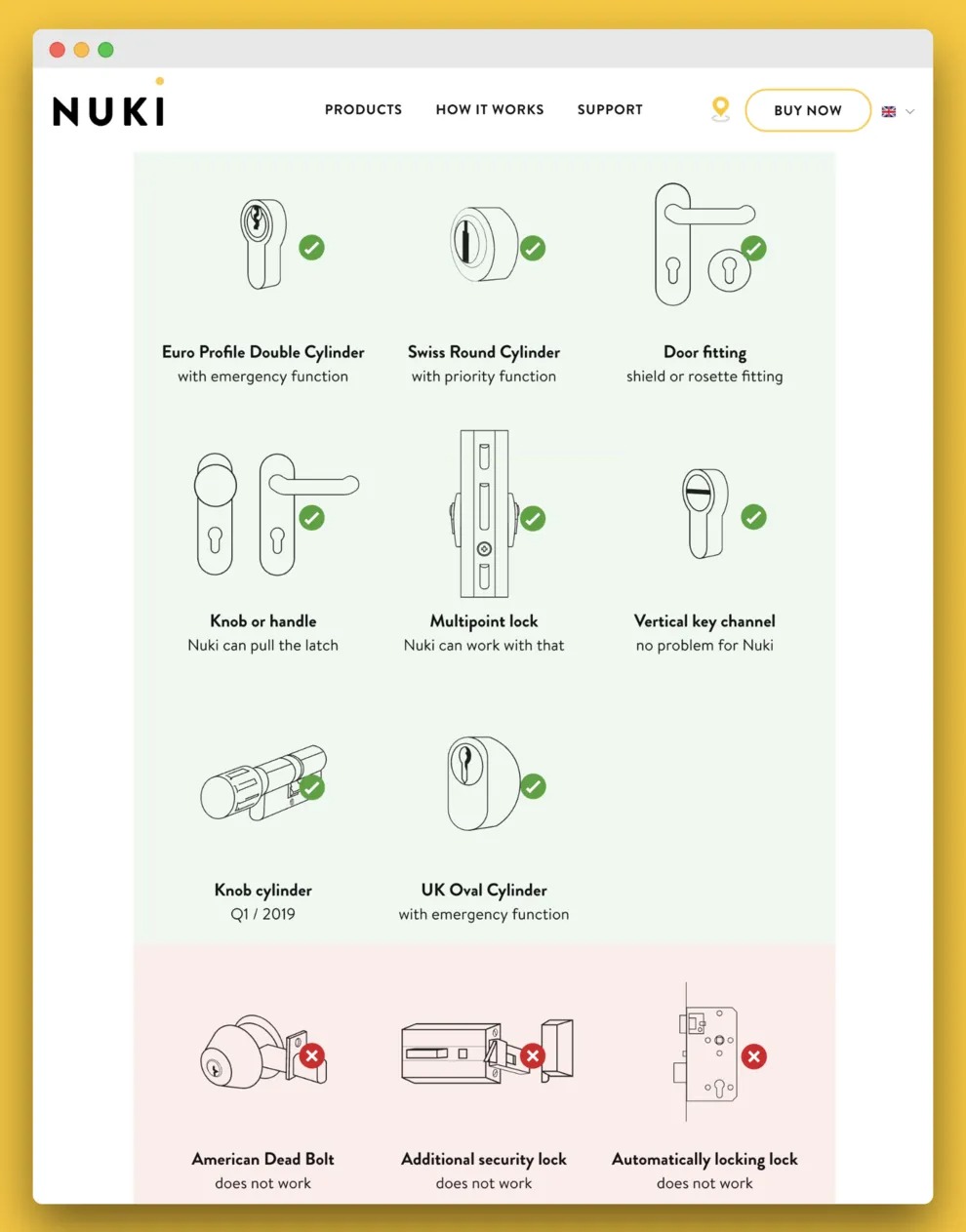 NUKI

PRODUCTS HOW IT WORKS SUPPORT BUY NOW

Euro Profile Double Cylinder
with emergency function

Swiss Round Cylinder
with priority function

Door fitting
shield or rosette fitting

Knob or handle
Nuki can pull the latch

Multipoint lock
Nuki can work with that

Vertical key channel
no problem for Nuki

Knob cylinder
Q1 / 2019

UK Oval Cylinder
with emergency function

American Dead Bolt
does not work

Additional security lock
does not work

Automatically locking lock
does not work