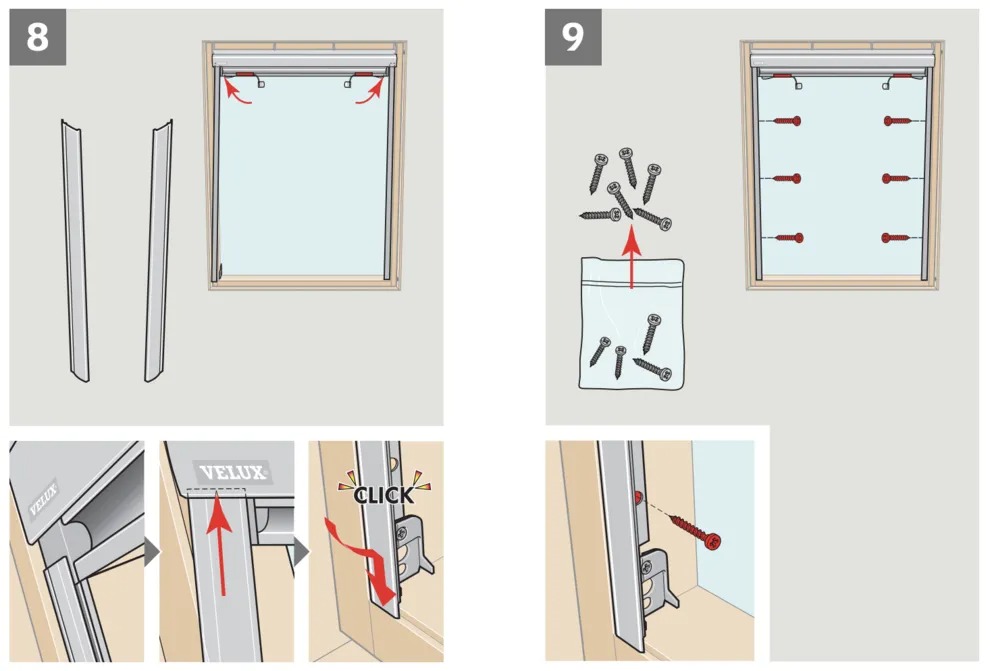 8

VELUX

VELUX

CLICK

9